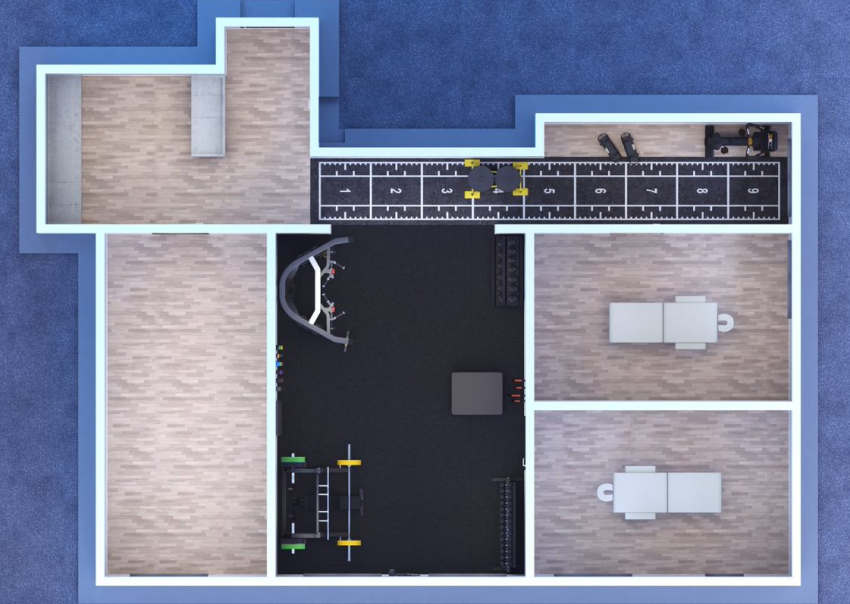 1 2 3 4 5 6 7 8 9